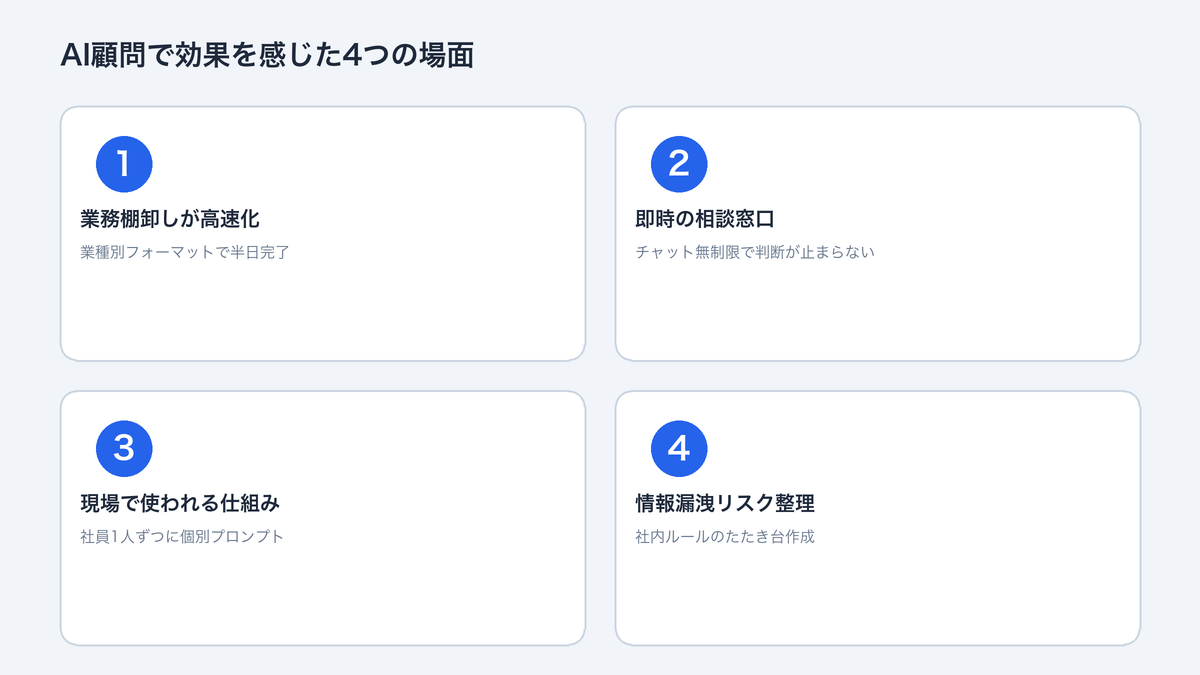 AI顧問で効果を感じた4つの場面

1

業務棚卸しが高速化

業種別フォーマットで半日完了

2

即時の相談窓口

チャット無制限で判断が止まらない

3

現場で使われる仕組み

社員1人ずつに個別プロンプト

4

情報漏洩リスク整理

社内ルールのたたき台作成