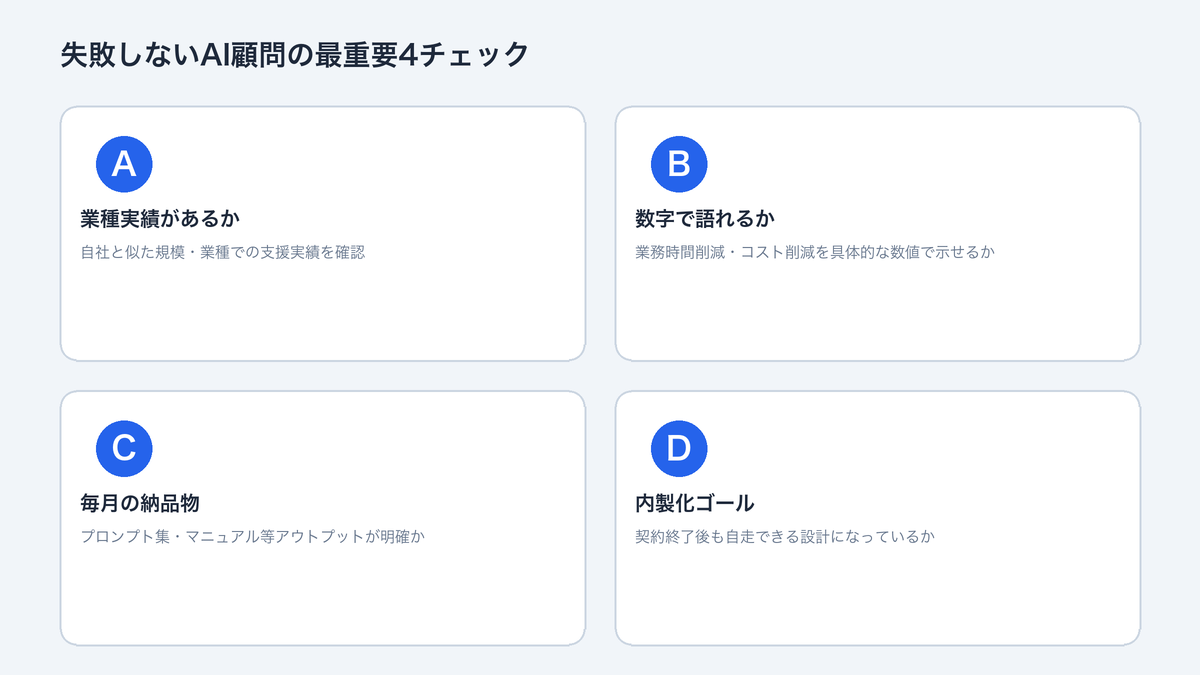 失敗しないAI顧問の最重要4チェック

A

業種実績があるか

自社と似た規模・業種での支援実績を確認

B

数字で語れるか

業務時間削減・コスト削減を具体的な数値で示せるか

C

毎月の納品物

プロンプト集・マニュアル等アウトプットが明確か

D

内製化ゴール

契約終了後も自走できる設計になっているか